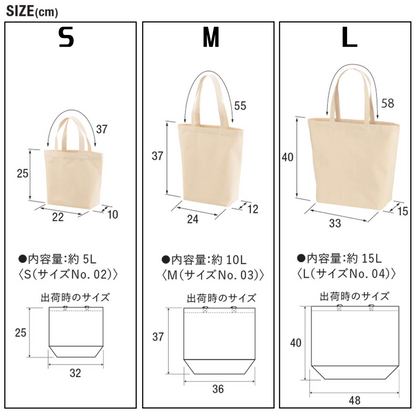 SIZE(cm)

S

37
25
22
10

●内容量:約 5L
〈S(サイズNo. 02)〉

出荷時のサイズ
25
32

M

55
37
24
12

●内容量:約 10L
〈M(サイズNo. 03)〉

出荷時のサイズ
37
36

L

58
40
33
15

●内容量:約 15L
〈L(サイズNo. 04)〉

出荷時のサイズ
40
48